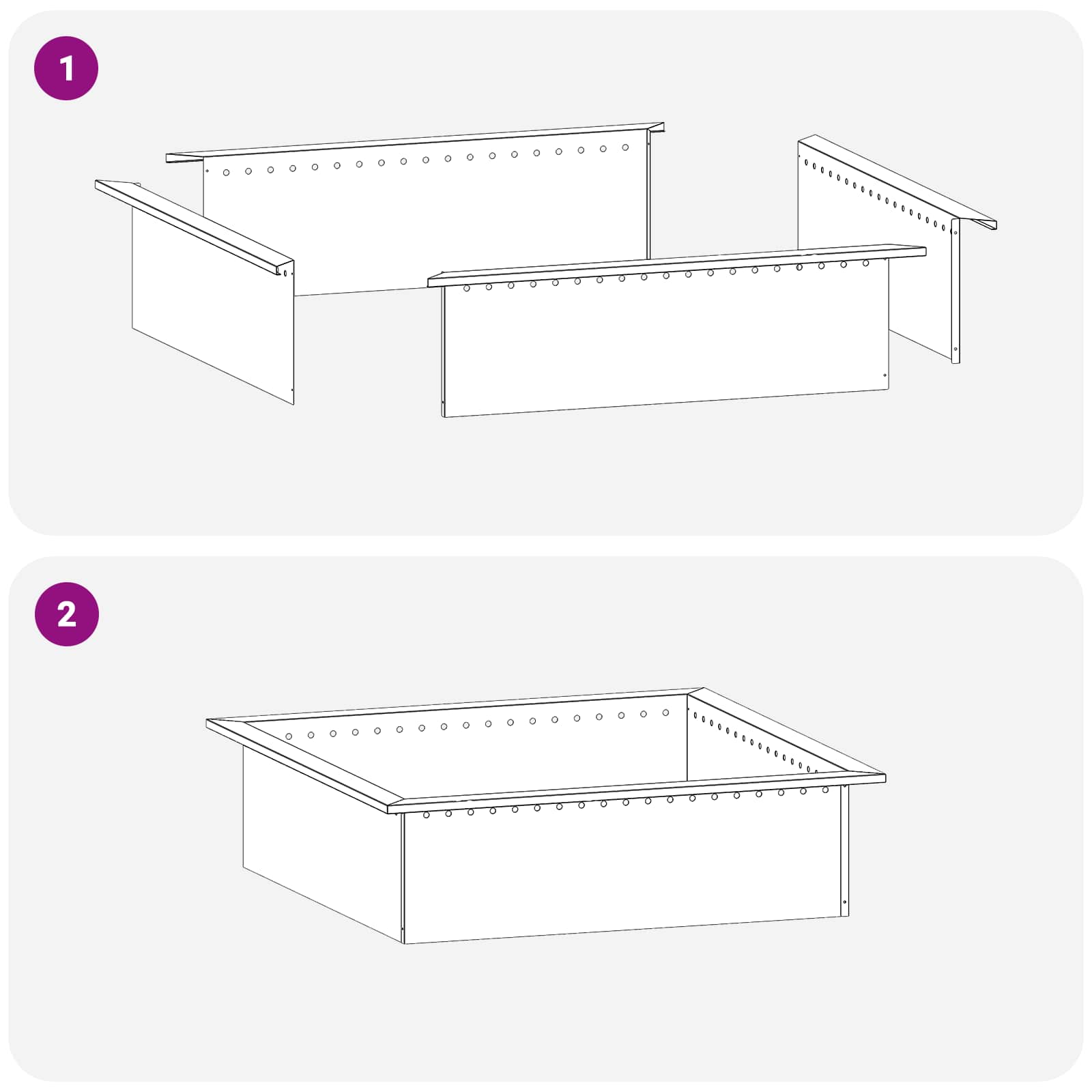 1

2