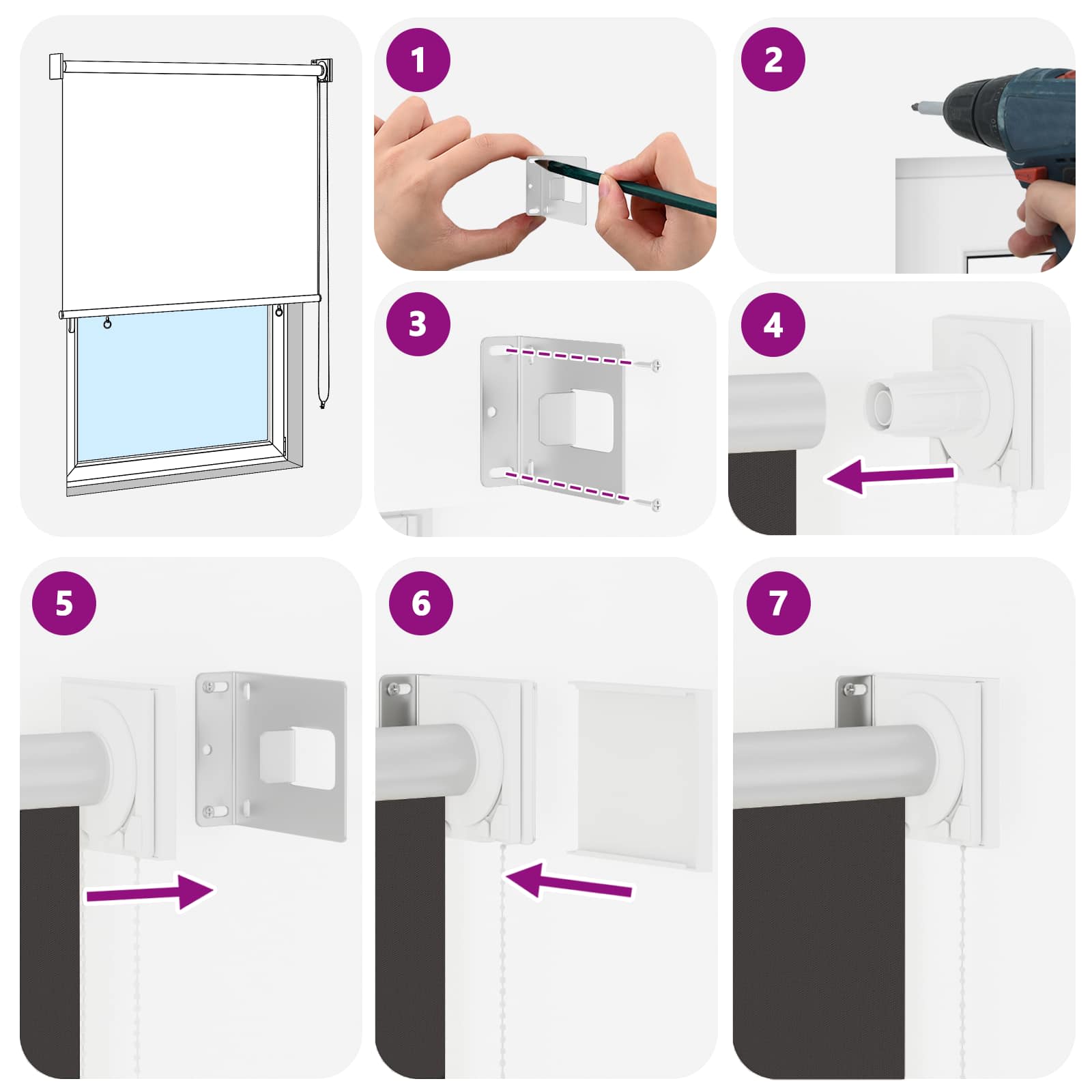 1

2

3

4

5

6

7