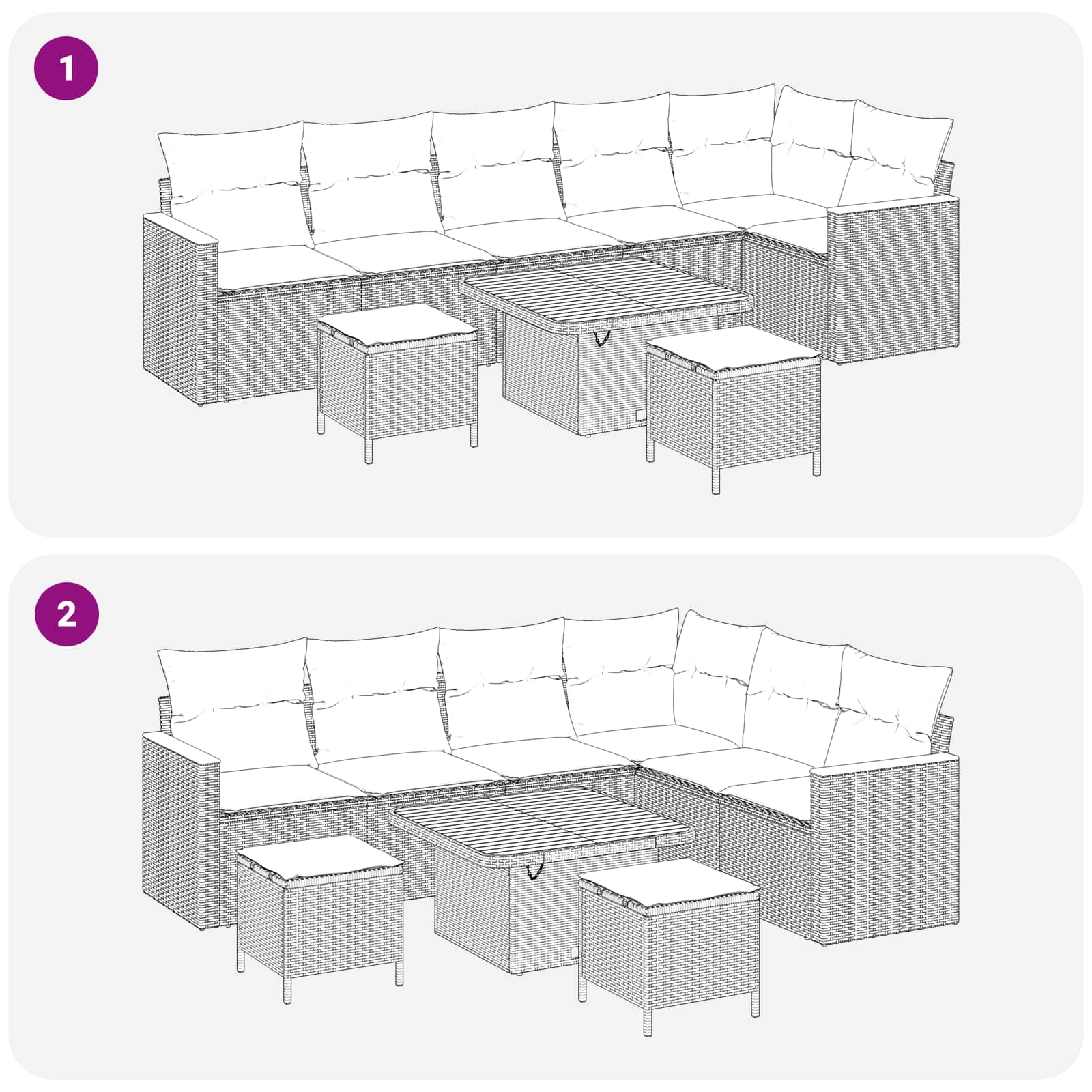 1

2