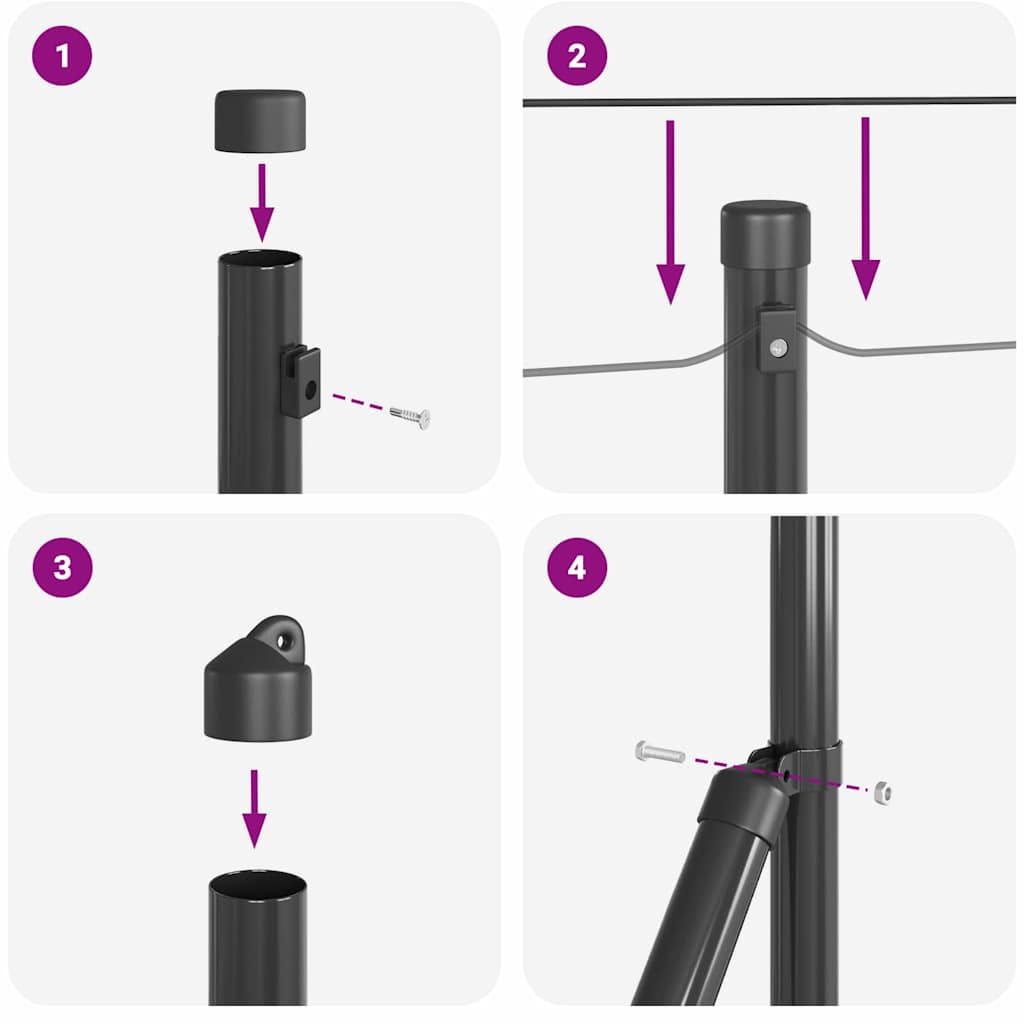 1

2

3

4