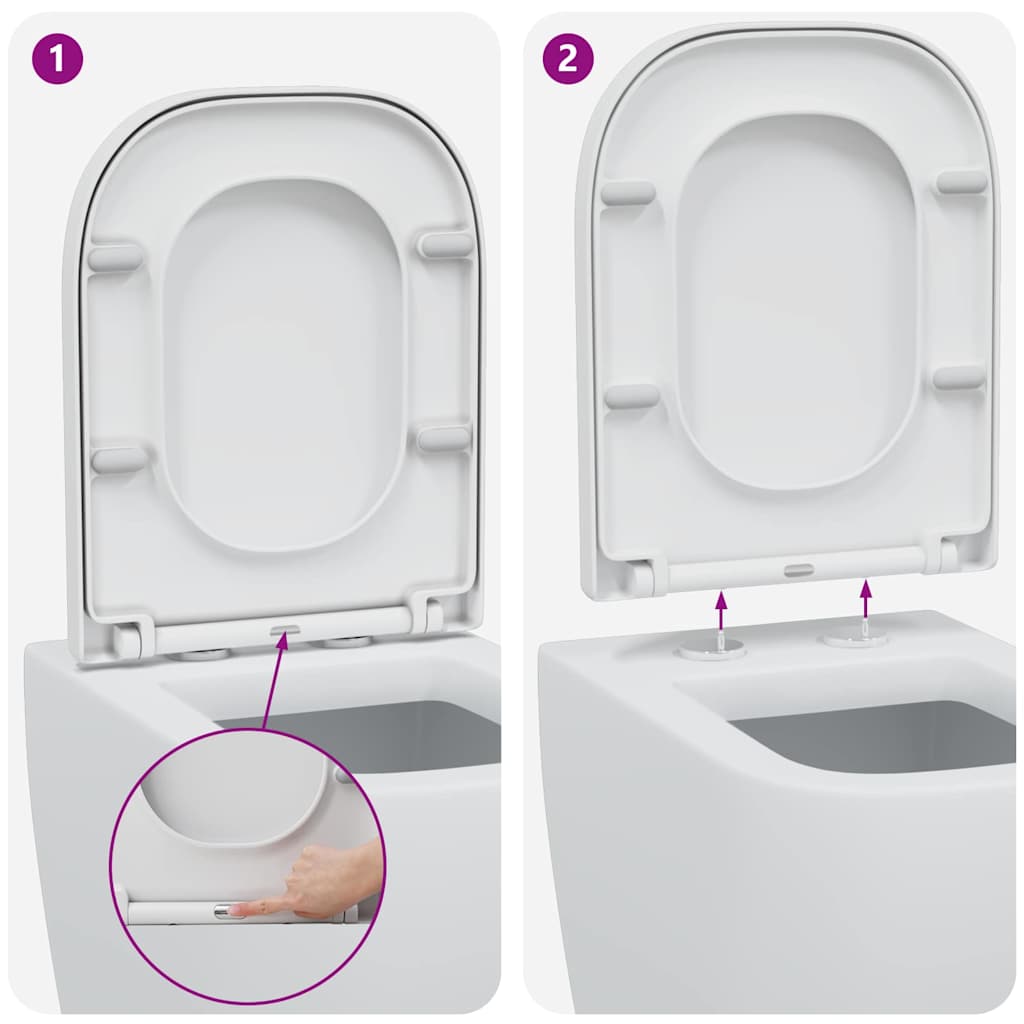 1

2